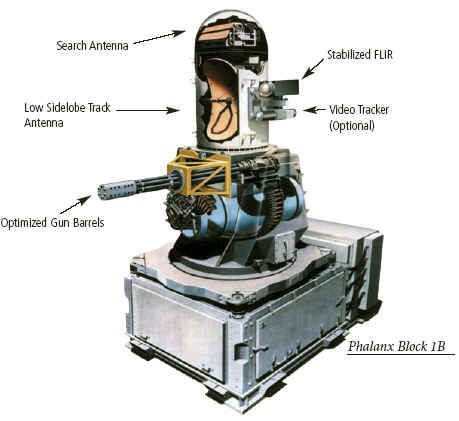 Search Antenna

Stabilized FLIR

Low Sidelobe Track Antenna

Video Tracker (Optional)

Optimized Gun Barrels

Phalanx Block 1B